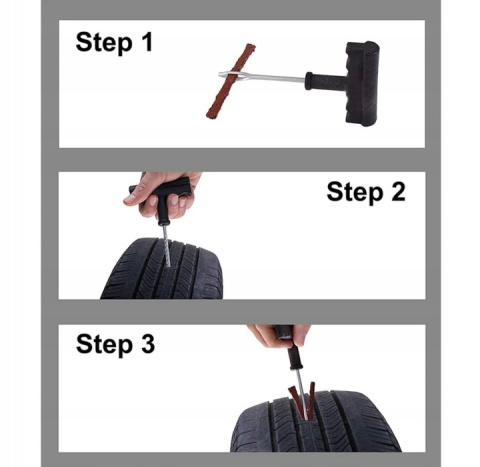 Step 1

Step 2

Step 3